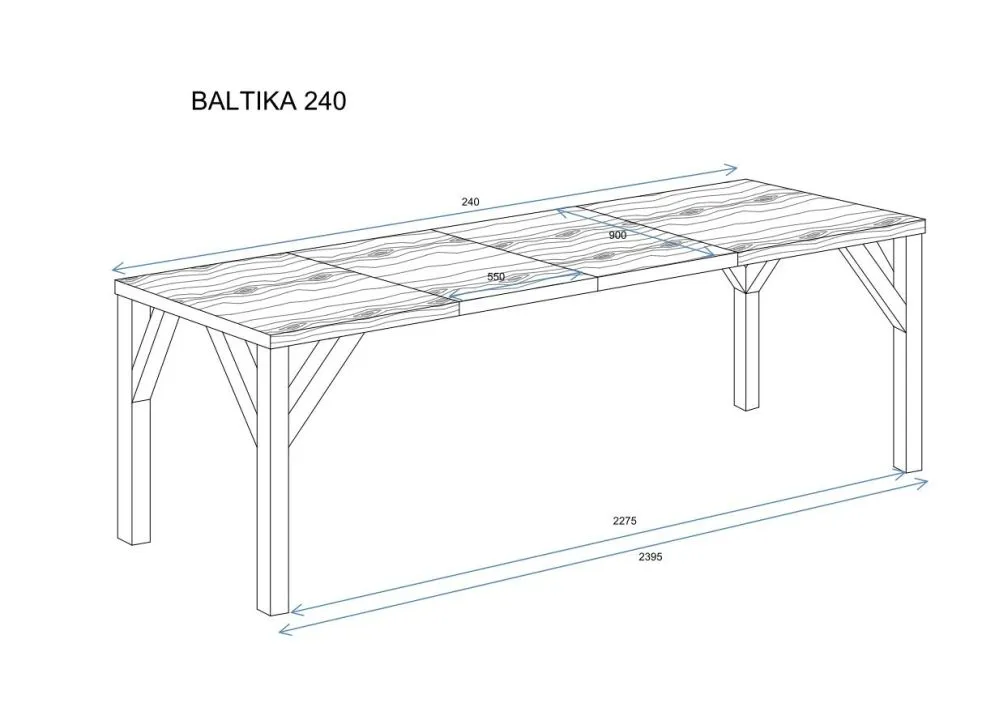 BALTIKA 240

240

900

550

2275

2395