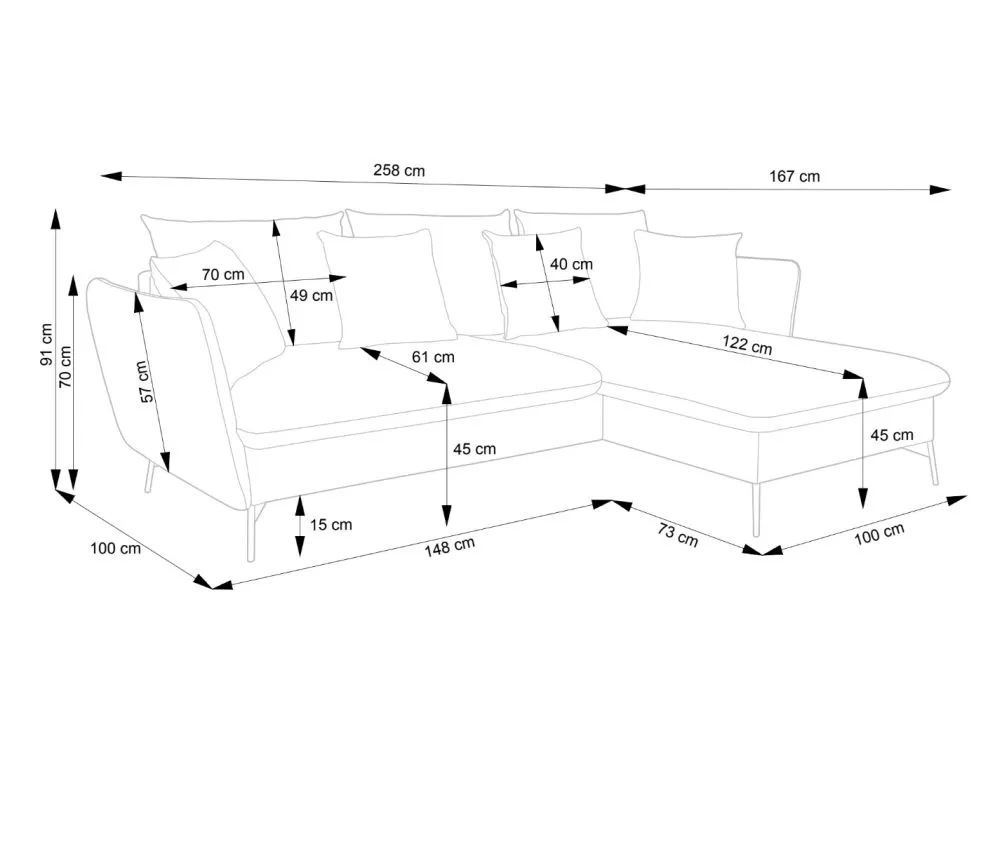 258 cm
167 cm
91 cm
70 cm
70 cm
49 cm
40 cm
57 cm
61 cm
122 cm
45 cm
45 cm
15 cm
100 cm
148 cm
73 cm
100 cm