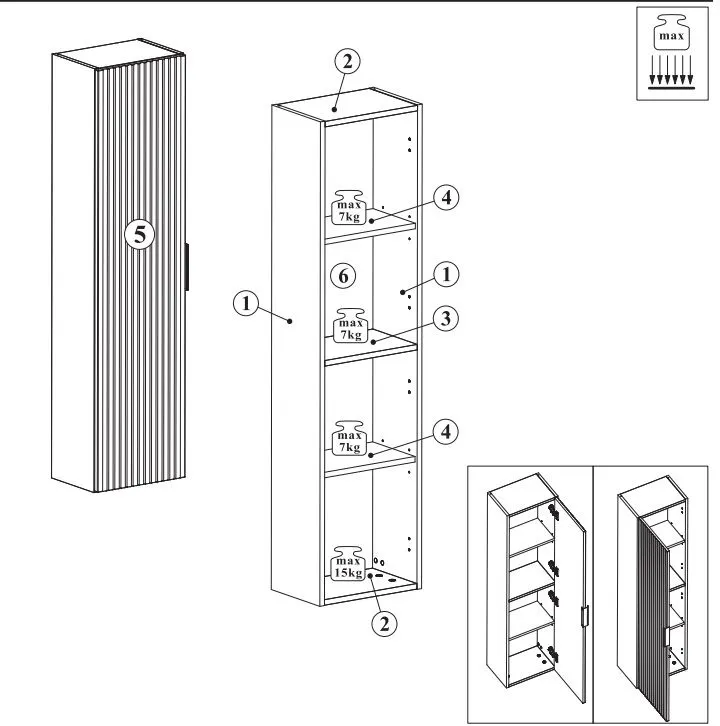 max

5

2

max 7kg

4

6

1

1

max 7kg

3

max 7kg

4

max 15kg

2