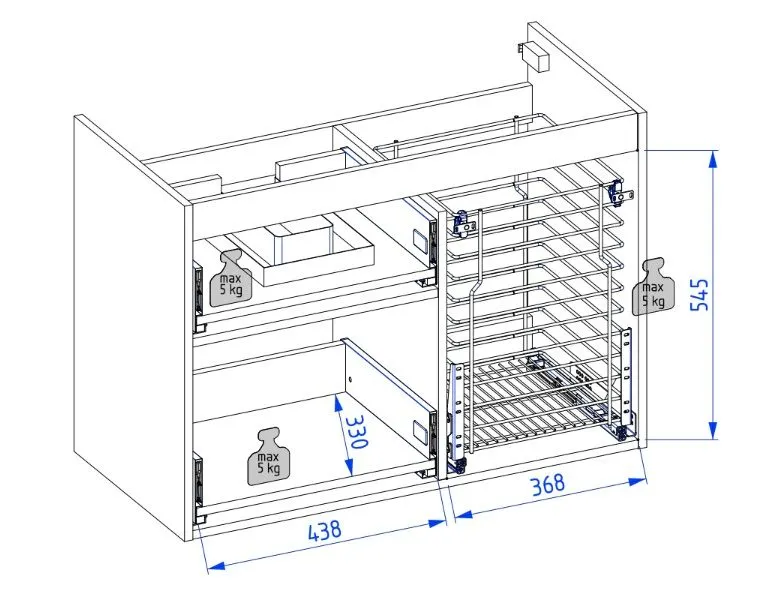 max
5 kg

max
5 kg

545

330

max
5 kg

368

438