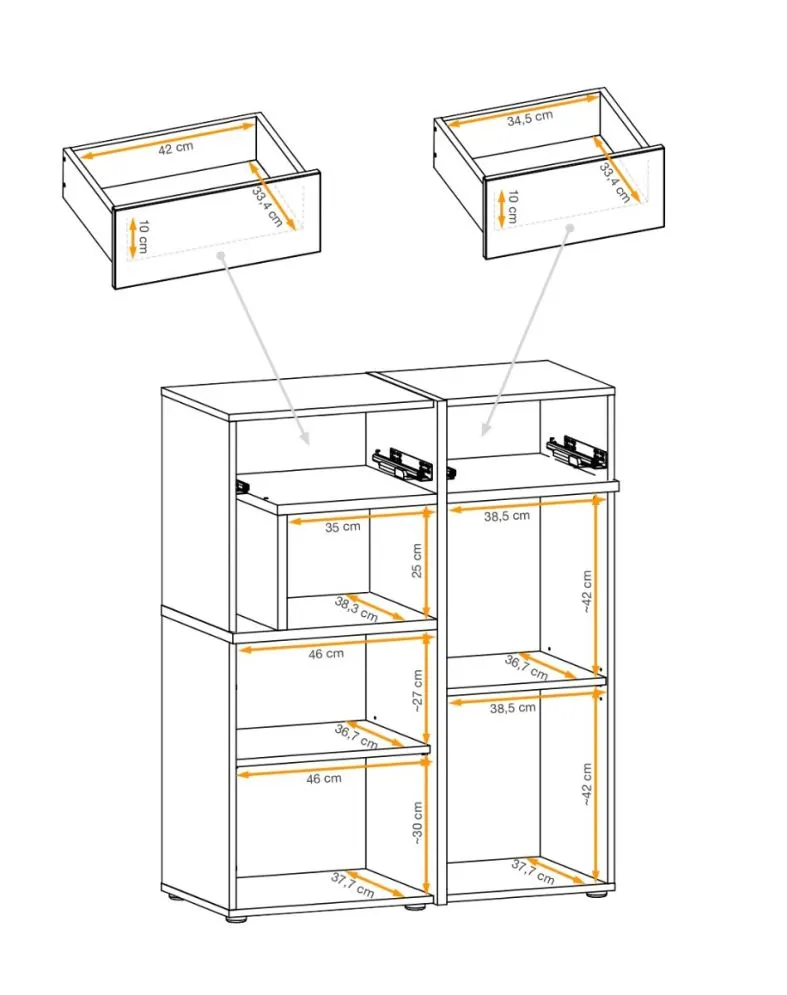 42 cm
33,4 cm
10 cm

34,5 cm
33,4 cm
10 cm

35 cm
25 cm
38,3 cm
46 cm
~27 cm
36,7 cm
46 cm
~30 cm
37,7 cm

38,5 cm
~42 cm
36,7 cm
38,5 cm
~42 cm
37,7 cm