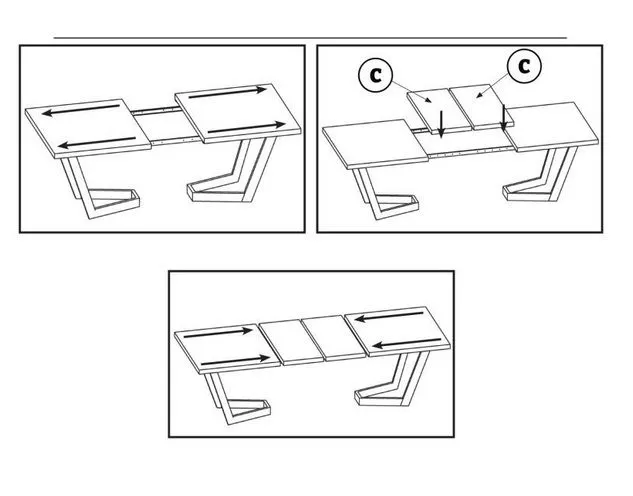 C
C