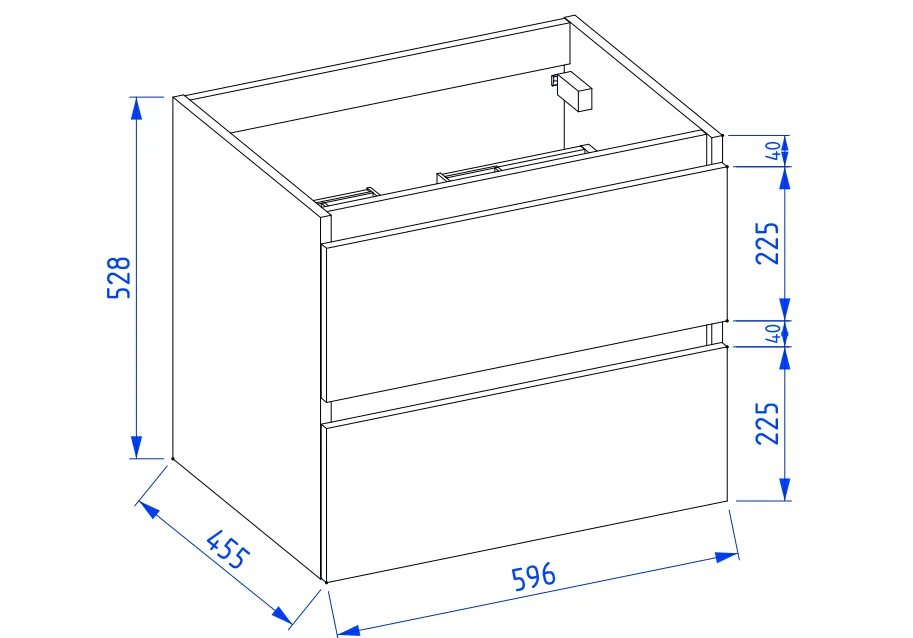 528
40
225
40
225
455
596