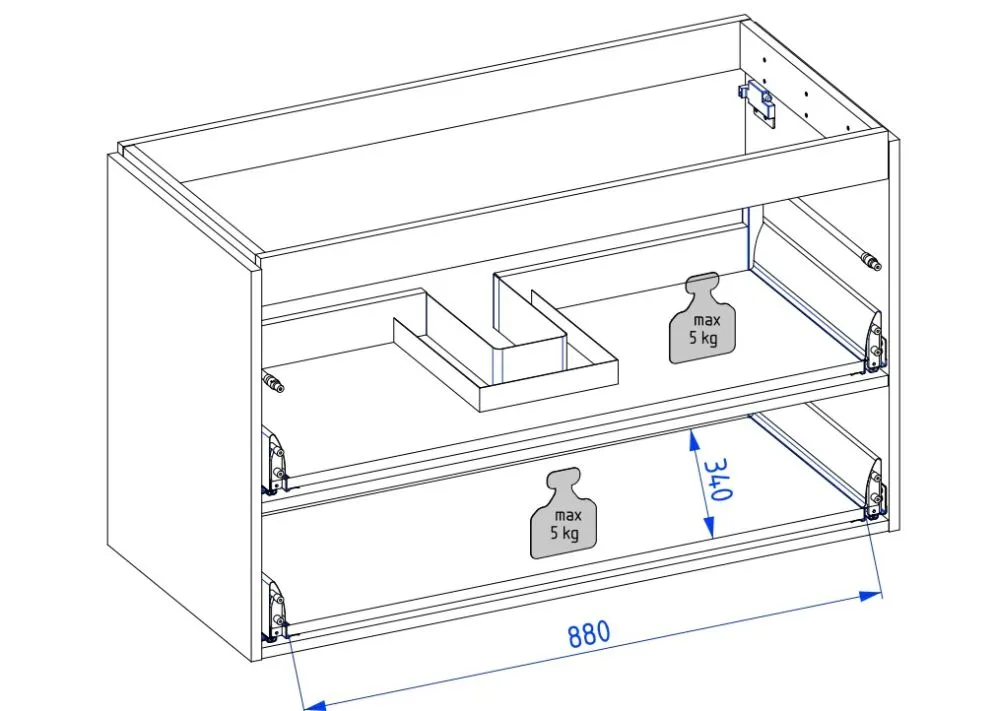 max
5 kg

340

max
5 kg

880