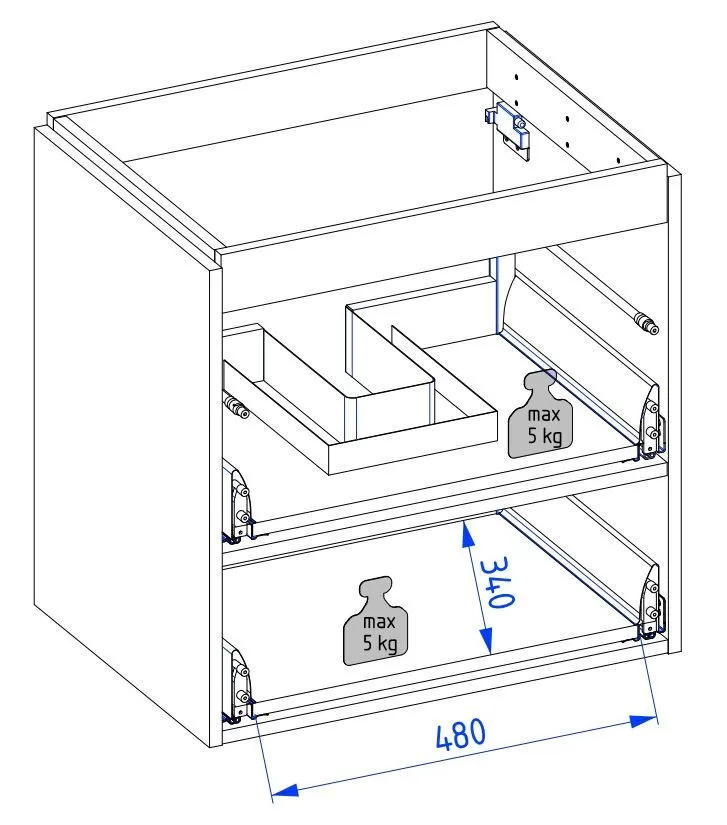 max
5 kg

340

max
5 kg

480