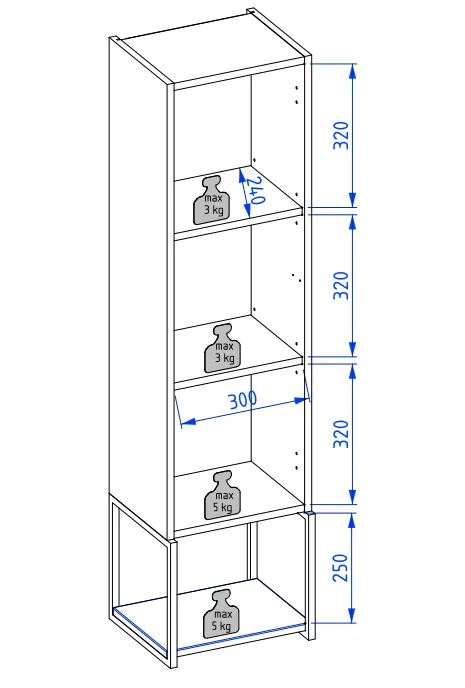 320

240

max
3 kg

320

max
3 kg

300

320

max
5 kg

250

max
5 kg