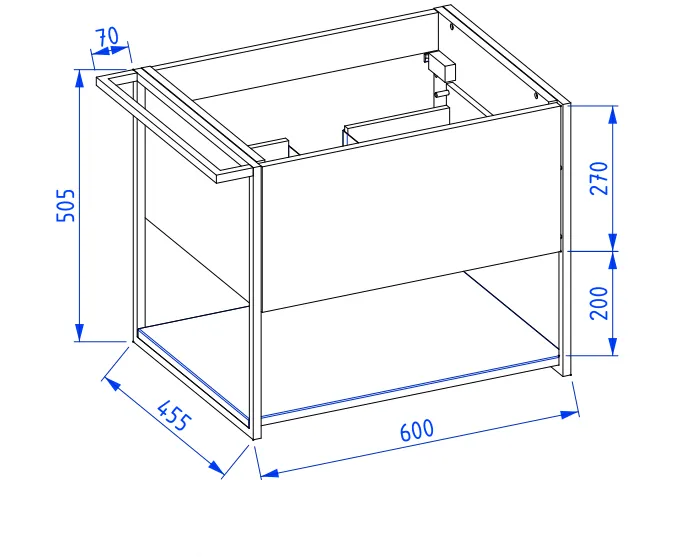 70
505
270
200
455
600