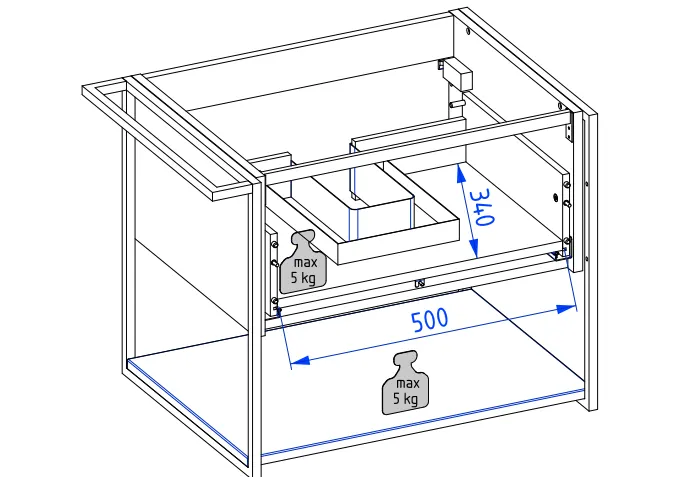 340

max
5 kg

500

max
5 kg