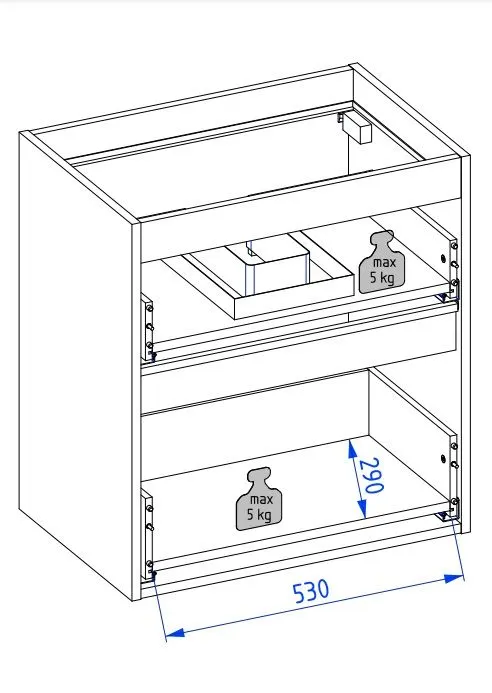 max
5 kg

290

max
5 kg

530