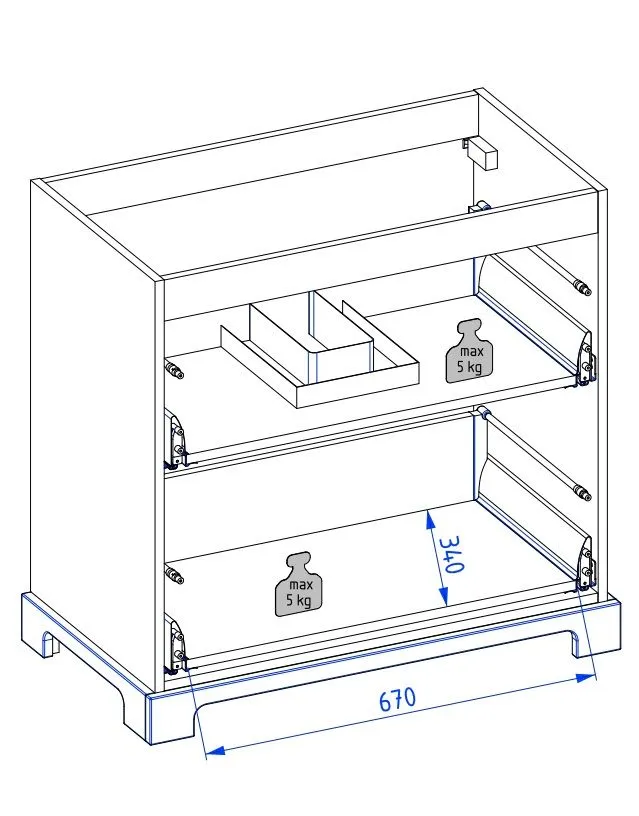 max
5 kg

340

max
5 kg

670