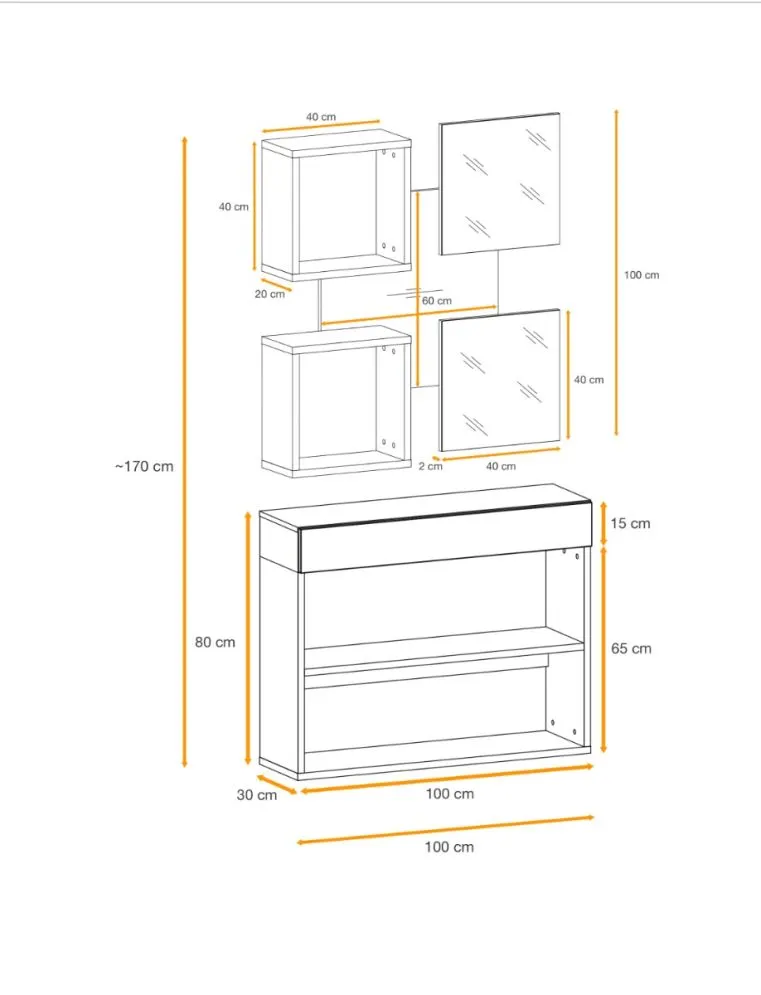 40 cm
40 cm
20 cm
60 cm
100 cm
40 cm
2 cm
40 cm
~170 cm
15 cm
80 cm
65 cm
30 cm
100 cm
100 cm