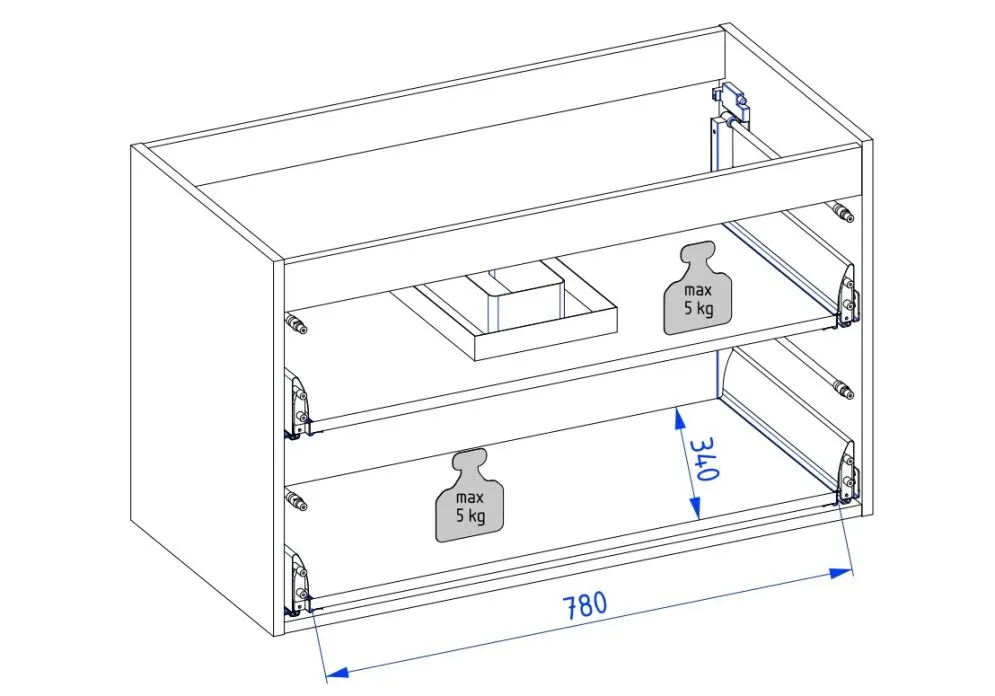 max
5 kg

340

max
5 kg

780