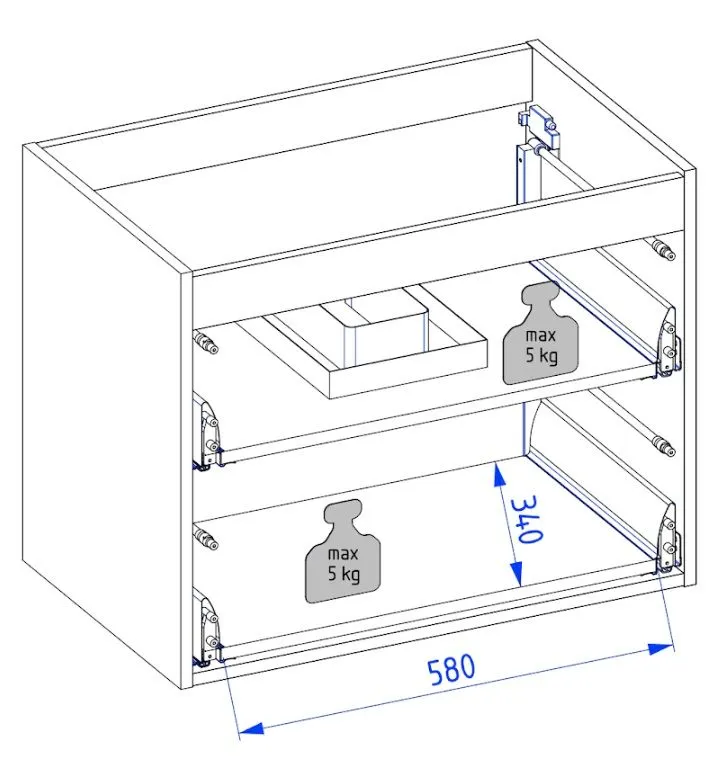 max
5 kg

340

max
5 kg

580