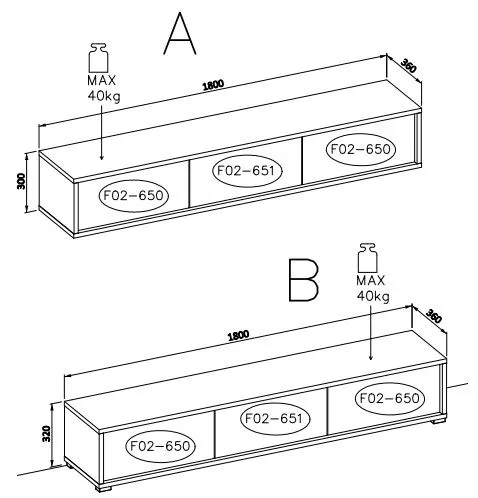 A

MAX
40kg

1800

360

300

F02-650

F02-651

F02-650

B

MAX
40kg

1800

360

320

F02-650

F02-651

F02-650