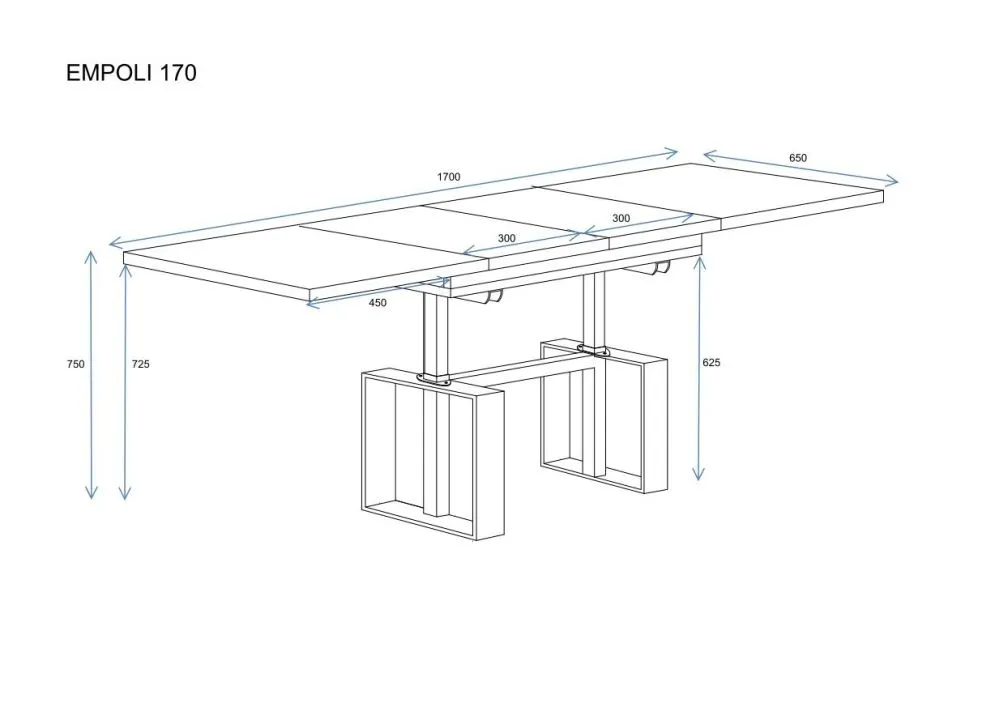 EMPOLI 170

1700

650

300

300

450

750

725

625