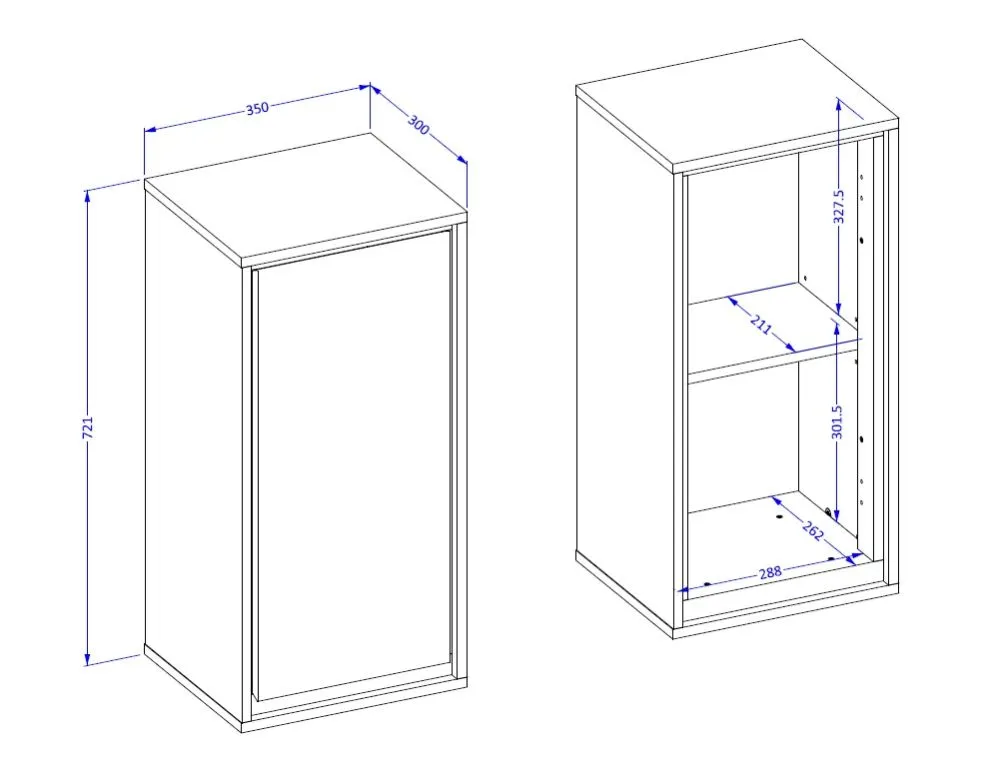 350
300
721

327.5
211
301.5
262
288