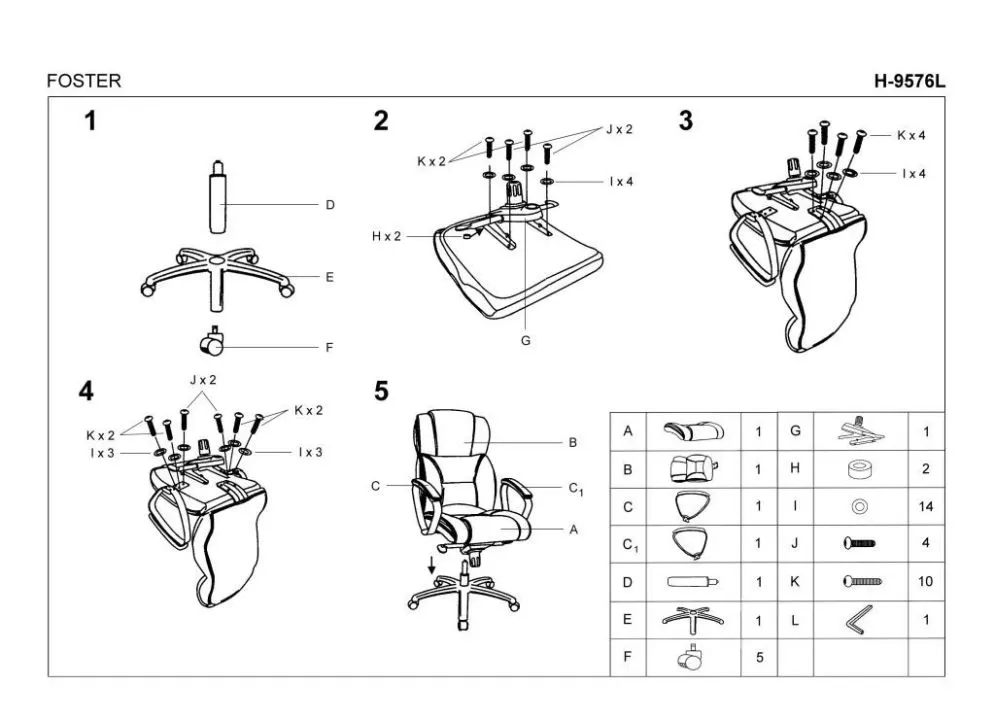 FOSTER

H-9576L

1

D

E

F

2

K x 2

J x 2

I x 4

H x 2

G

3

K x 4

I x 4

4

J x 2

K x 2

K x 2

I x 3

I x 3

5

B

C

$C_1$

A

| A | | 1 | G | | 1 |
|---|---|---|---|---|---|
| B | | 1 | H | | 2 |
| C | | 1 | I | | 14 |
| $C_1$ | | 1 | J | | 4 |
| D | | 1 | K | | 10 |
| E | | 1 | L | | 1 |
| F | | 5 | | | |