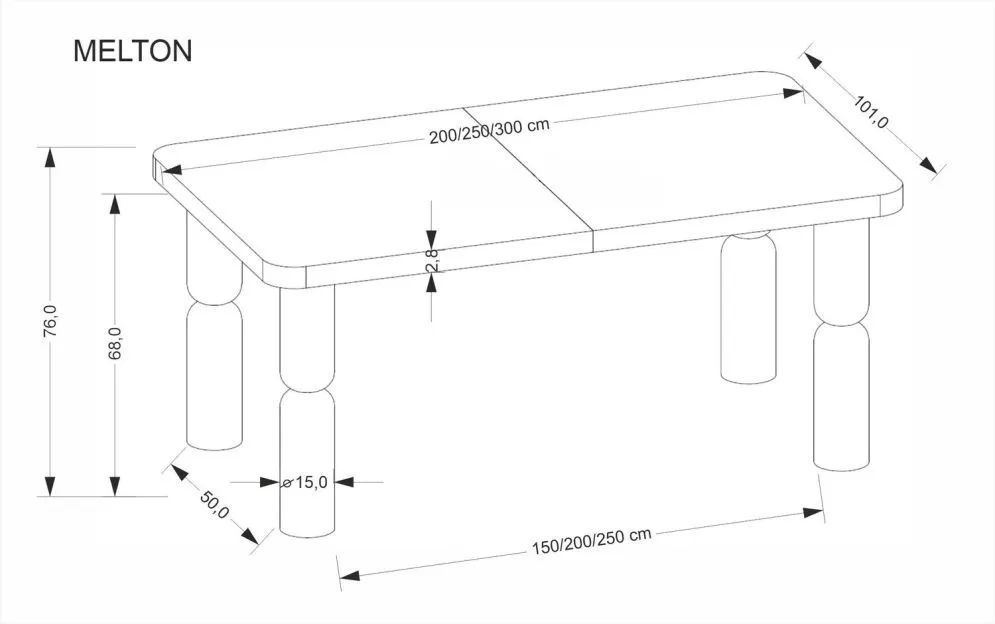 MELTON

200/250/300 cm

101,0

2,8

76,0

68,0

ø15,0

50,0

150/200/250 cm