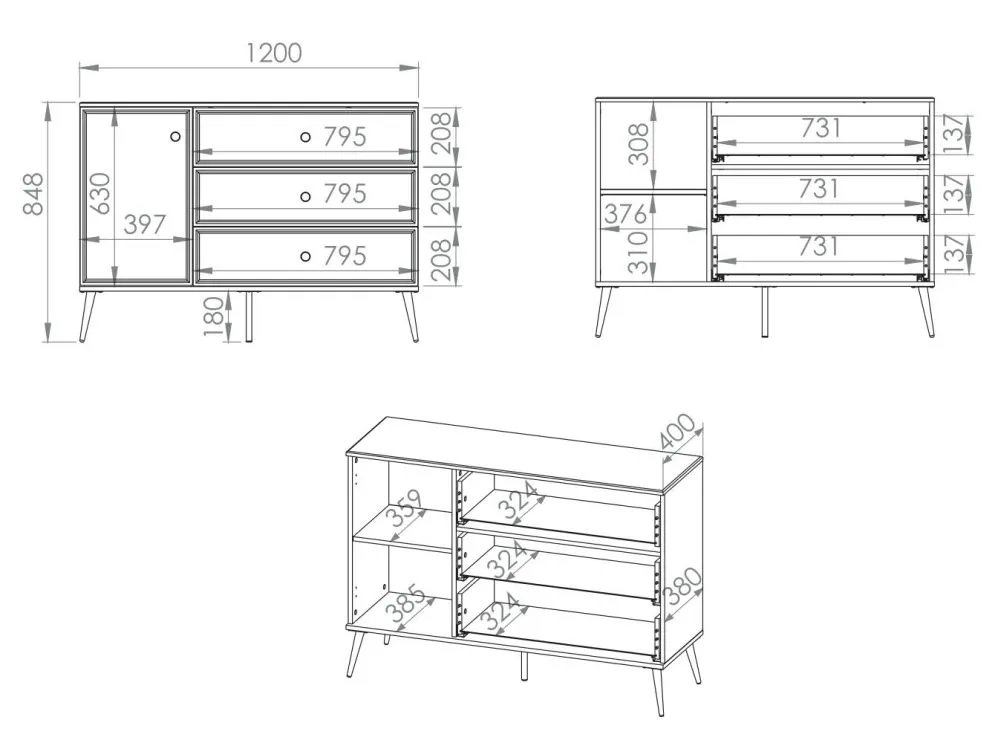 1200
848
630
397
795
795
795
208
208
208
180
308
376
310
731
731
731
137
137
137
400
359
385
324
324
324
380