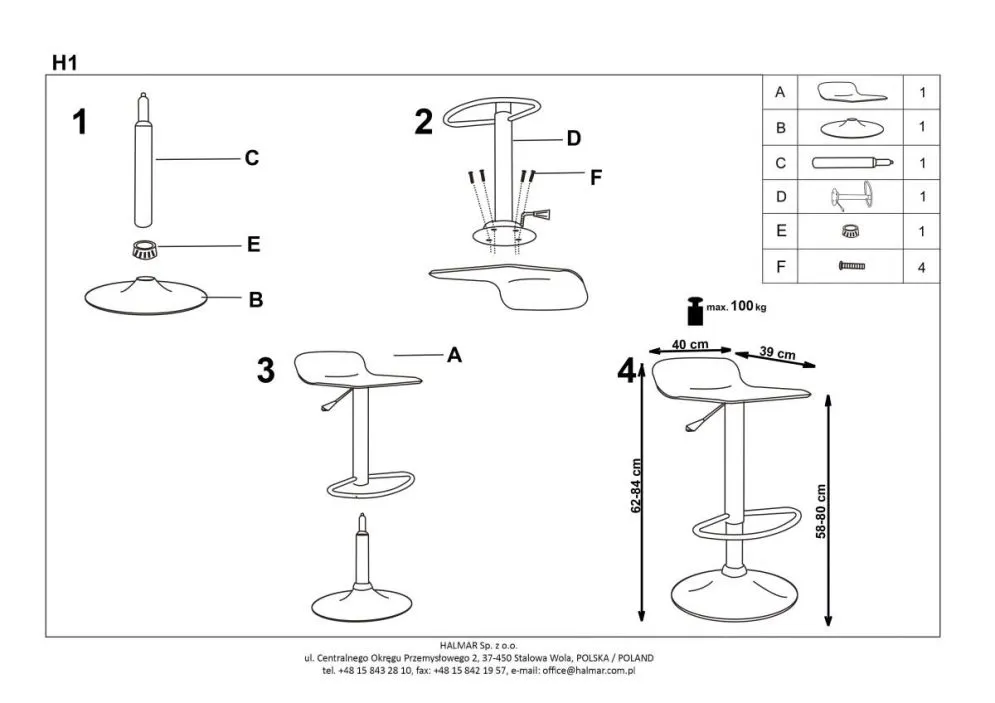 H1

1

C

E

B

2

D

F

| A | | 1 |
|---|---|---|
| B | | 1 |
| C | | 1 |
| D | | 1 |
| E | | 1 |
| F | | 4 |

max. 100 kg

3

A

4

40 cm

39 cm

62-84 cm

58-80 cm

HALMAR Sp. z o.o.
ul. Centralnego Okręgu Przemysłowego 2, 37-450 Stalowa Wola, POLSKA / POLAND
tel. +48 15 843 28 10, fax: +48 15 842 19 57, e-mail: office@halmar.com.pl