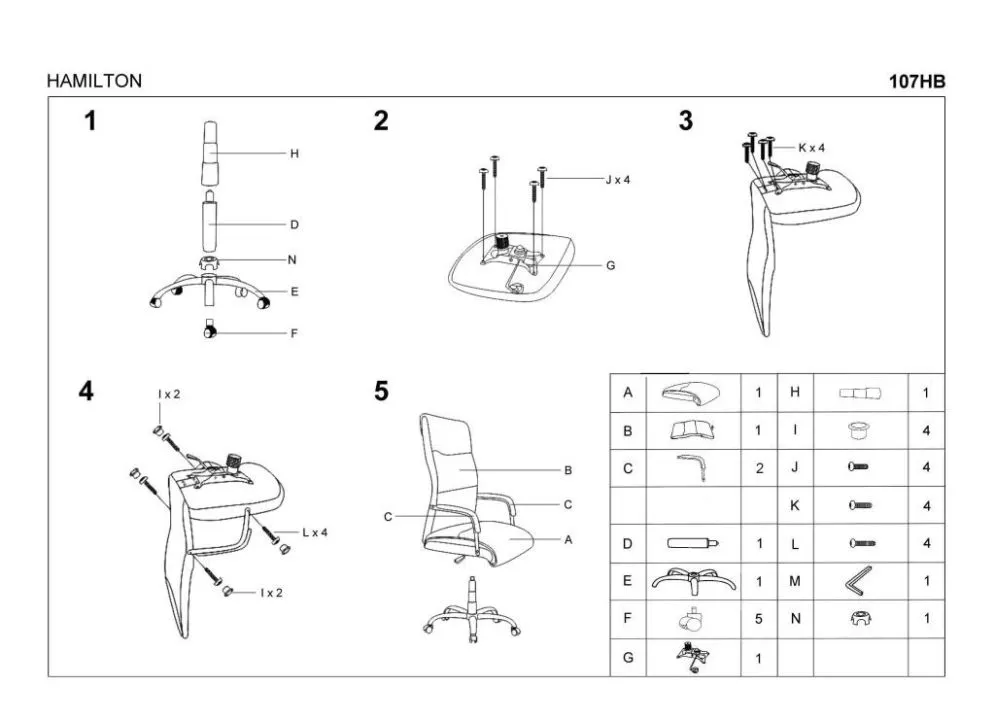 HAMILTON

107HB

1

H

D

N

E

F

2

J x 4

G

3

K x 4

4

I x 2

L x 4

I x 2

5

B

C

C

A

| A |  | 1 | H |  | 1 |
|---|---|---|---|---|---|
| B |  | 1 | I |  | 4 |
| C |  | 2 | J |  | 4 |
|  |  |  | K |  | 4 |
| D |  | 1 | L |  | 4 |
| E |  | 1 | M |  | 1 |
| F |  | 5 | N |  | 1 |
| G |  | 1 |  |  |  |