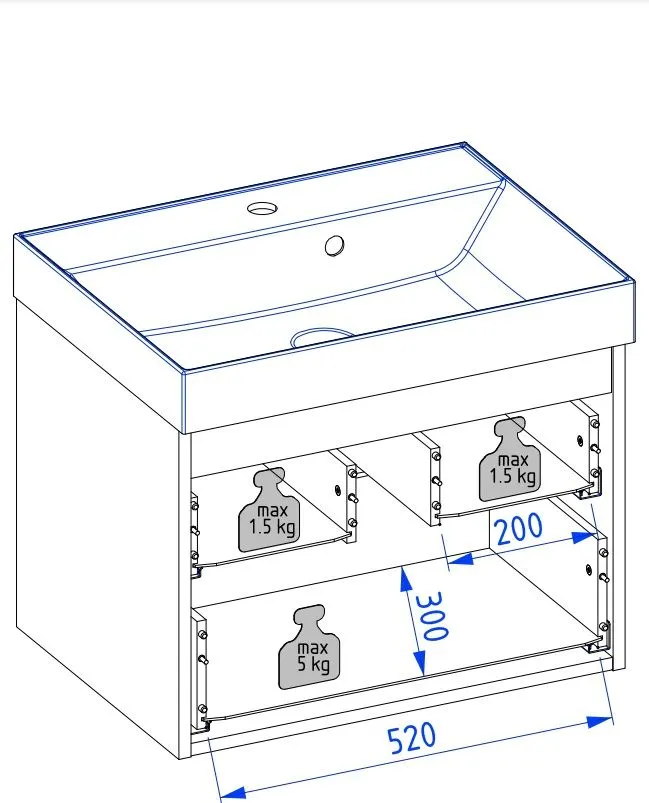 max
1.5 kg

max
1.5 kg

200

300

max
5 kg

520