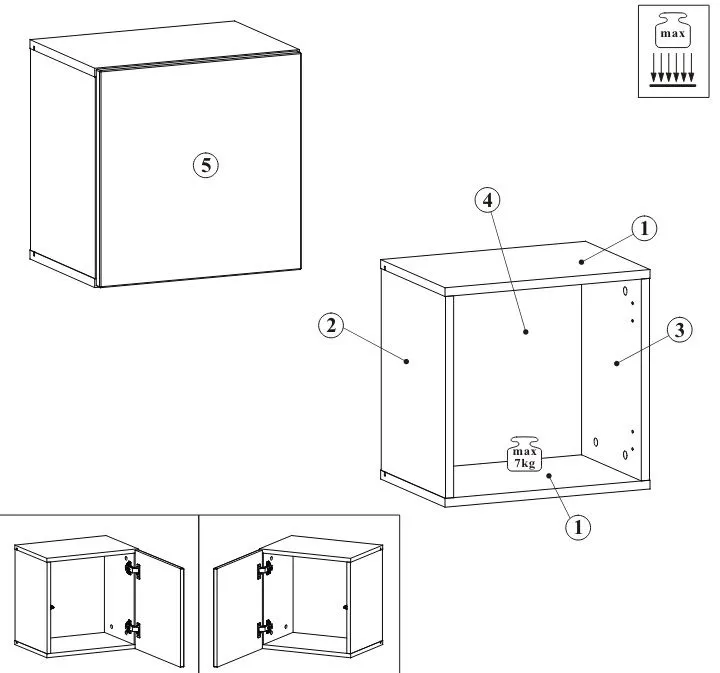 max

5

4

1

2

3

max
7kg

1