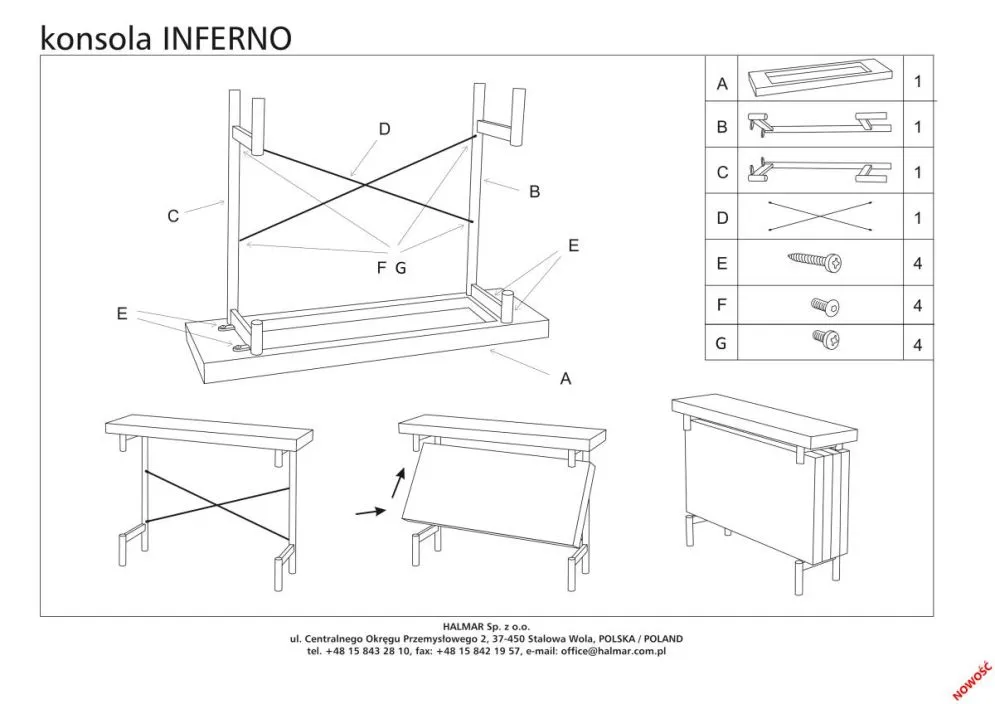 konsola INFERNO

D

B

C

F G

E

E

A

| A | | 1 |
|---|---|---|
| B | | 1 |
| C | | 1 |
| D | | 1 |
| E | | 4 |
| F | | 4 |
| G | | 4 |

HALMAR Sp. z o.o.
ul. Centralnego Okręgu Przemysłowego 2, 37-450 Stalowa Wola, POLSKA / POLAND
tel. +48 15 843 28 10, fax: +48 15 842 19 57, e-mail: office@halmar.com.pl

NOWOŚĆ