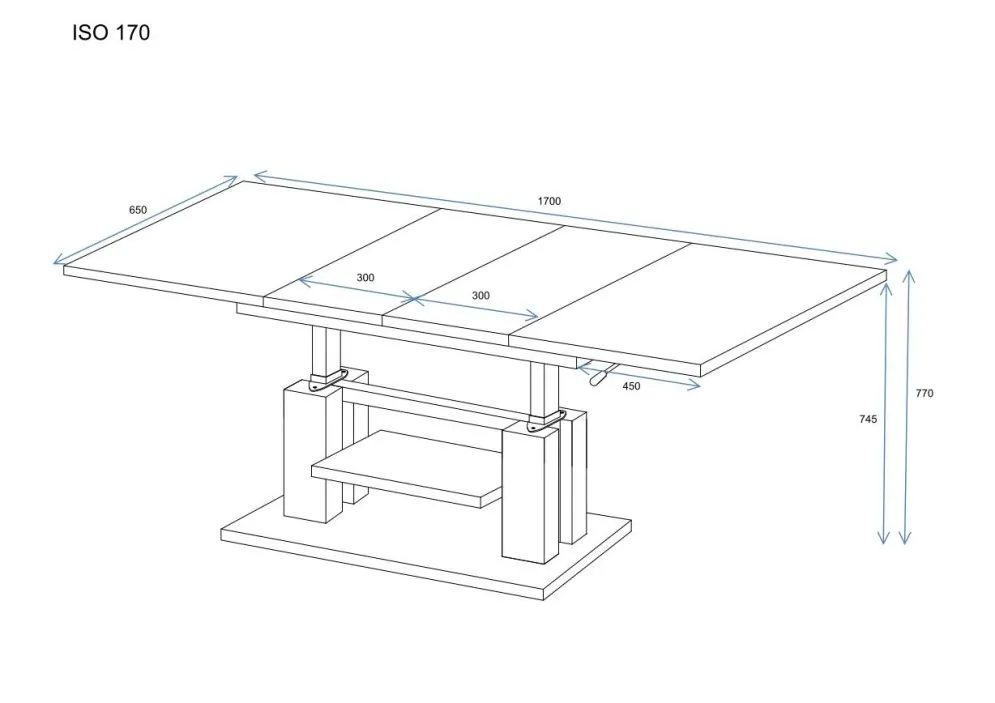 ISO 170

650

1700

300

300

450

745

770