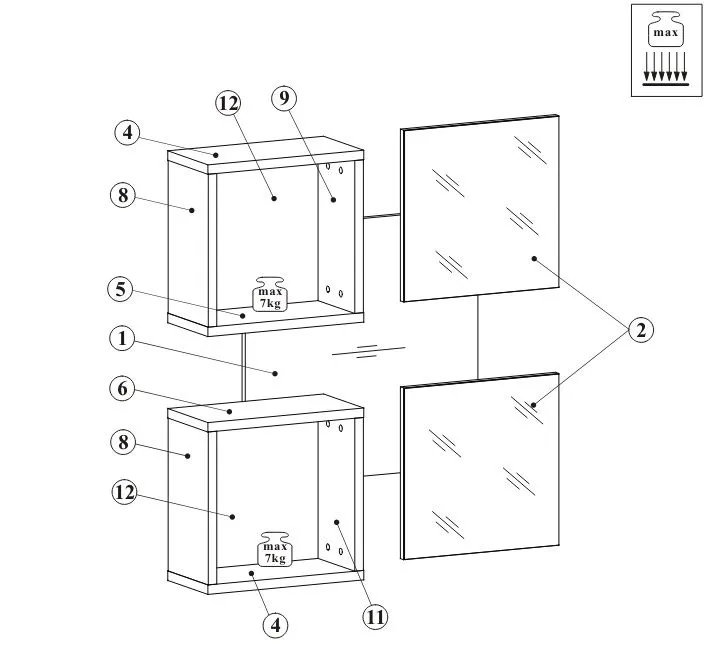 max

12

9

4

8

5

max
7kg

1

2

6

8

12

max
7kg

4

11