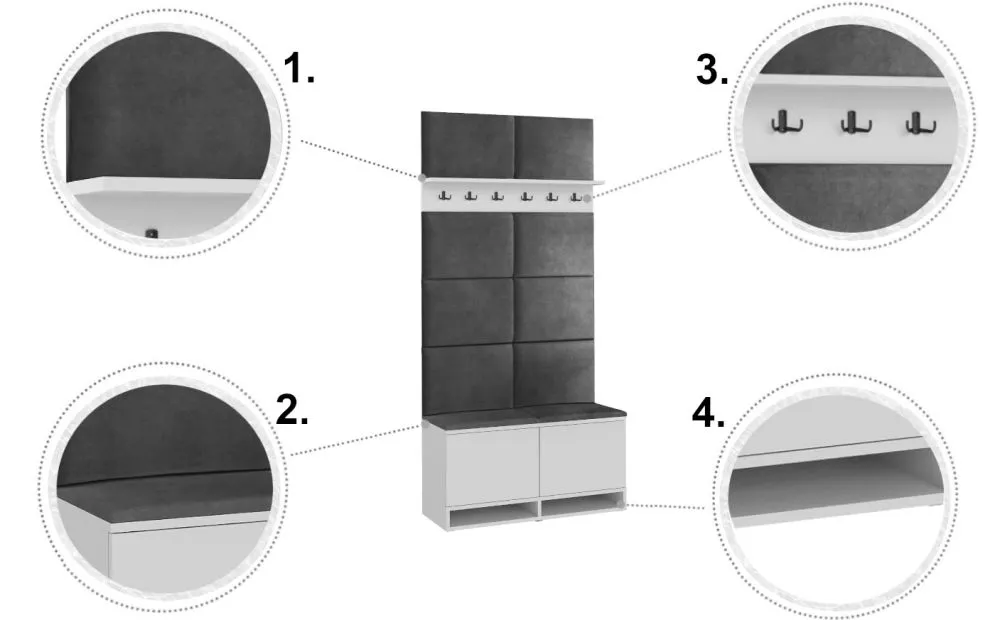 1.

3.

2.

4.