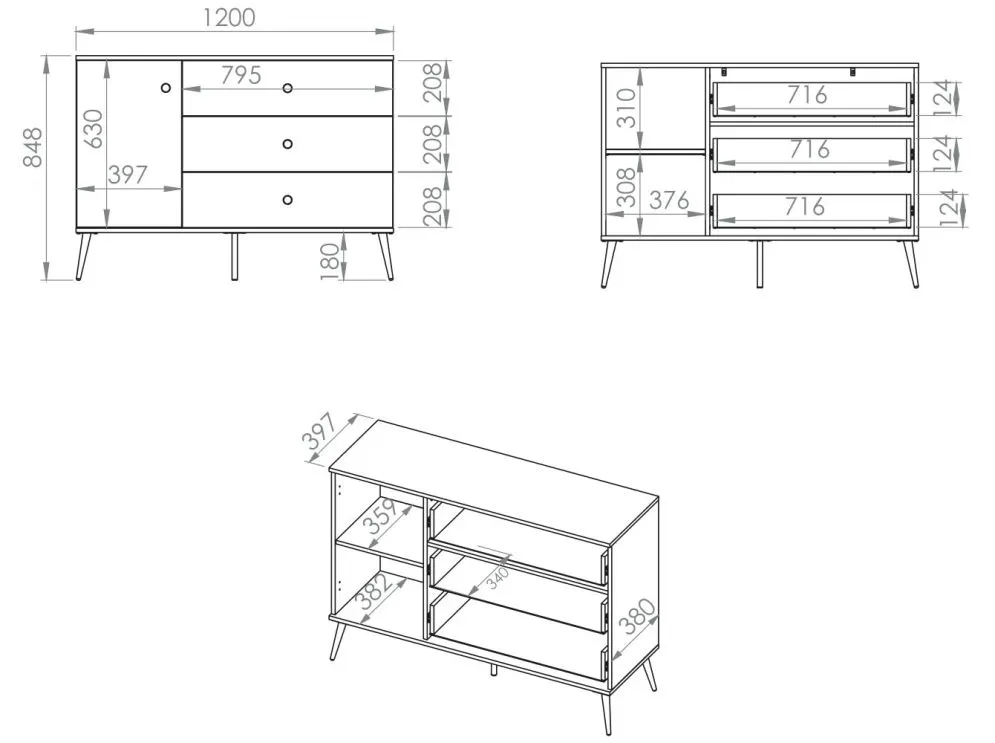 1200
848
630
397
795
208
208
208
180

310
308
376
716
716
716
124
124
124

397
359
382
340
380