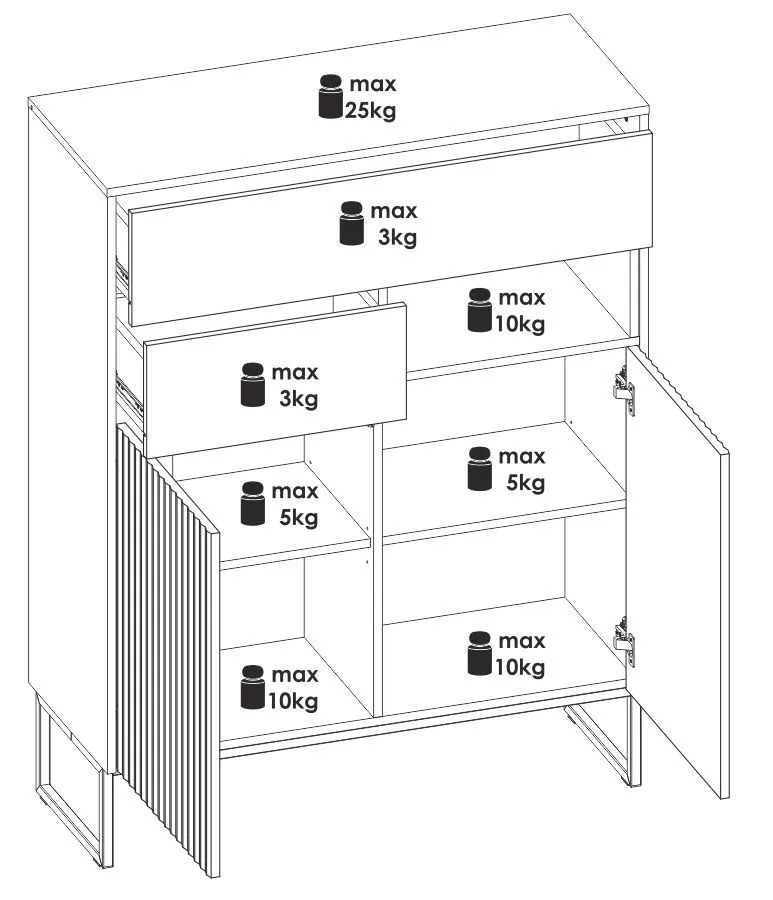 max 25kg

max 3kg

max 10kg

max 3kg

max 5kg

max 5kg

max 10kg

max 10kg