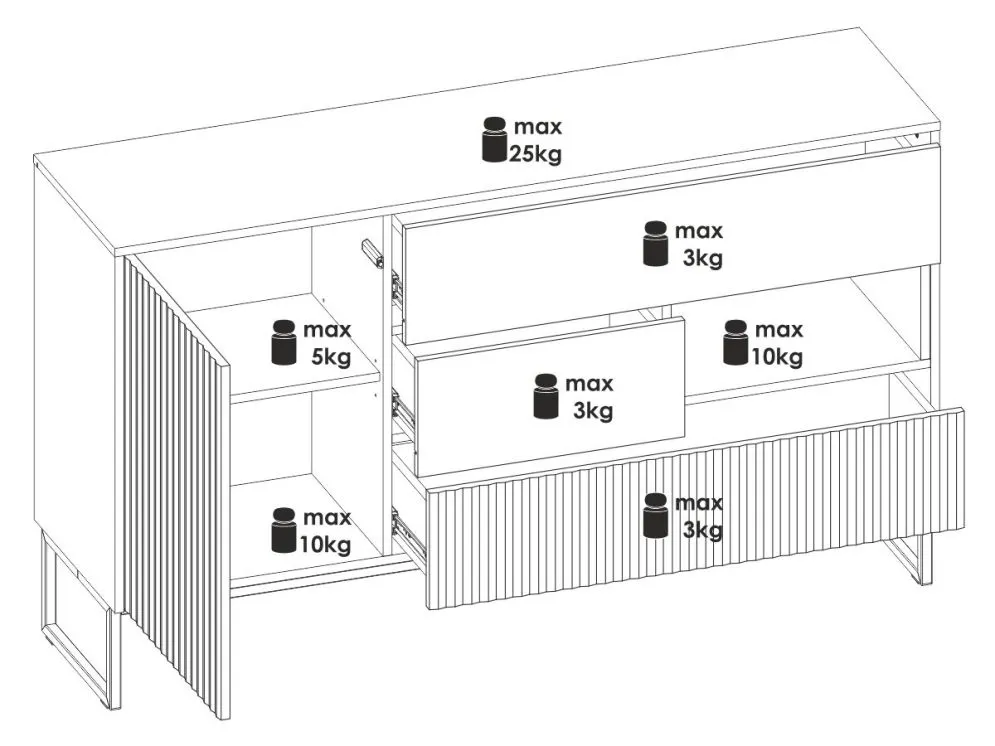 max
25kg

max
3kg

max
5kg

max
10kg

max
3kg

max
10kg

max
3kg