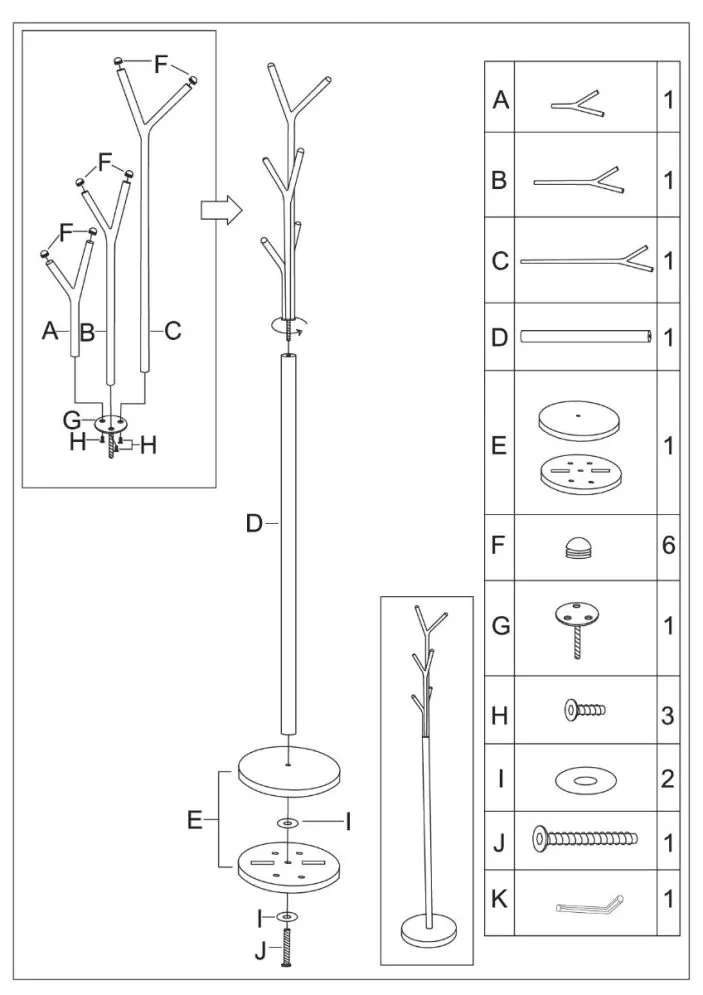 F
F
F
A
B
C
G
H
H

D
E
I
I
J

| A | | 1 |
|---|---|---|
| B | | 1 |
| C | | 1 |
| D | | 1 |
| E | | 1 |
| F | | 6 |
| G | | 1 |
| H | | 3 |
| I | | 2 |
| J | | 1 |
| K | | 1 |