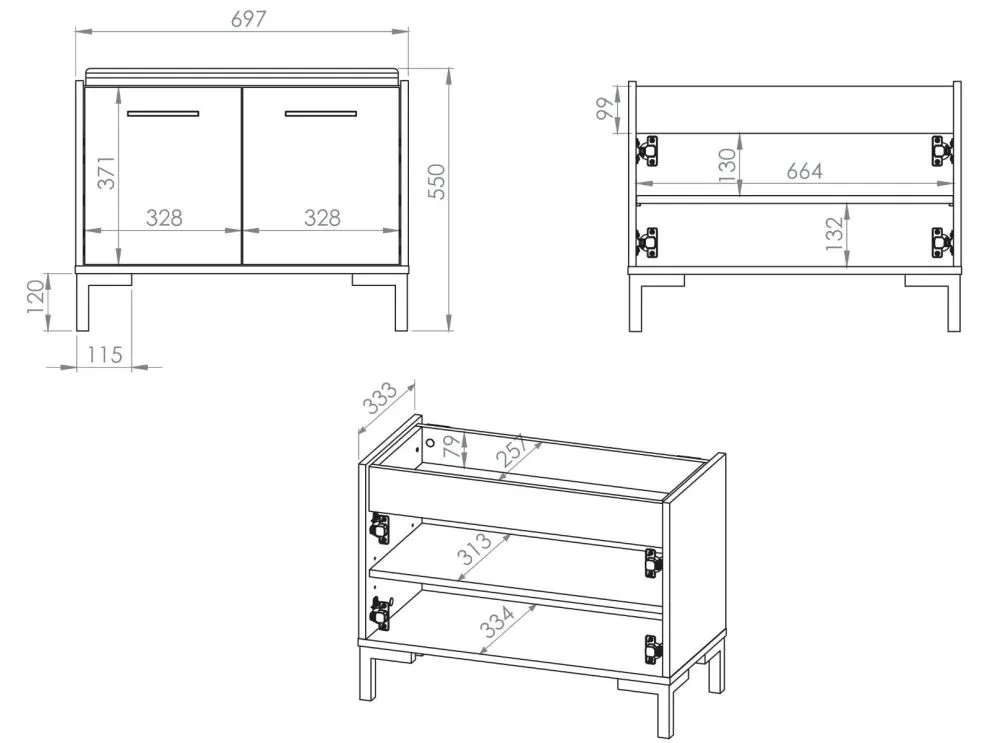 697
371
328
328
550
120
115
99
130
664
132
333
79
257
313
334