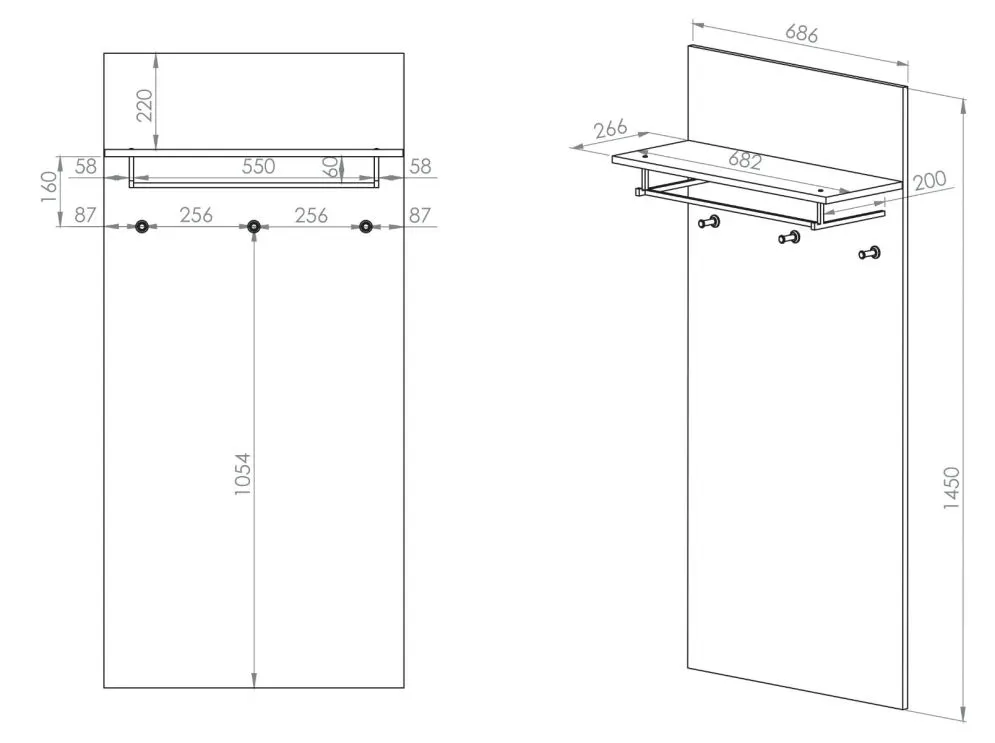 220
58
550
60
58
160
87
256
256
87
1054

686
266
682
200
1450