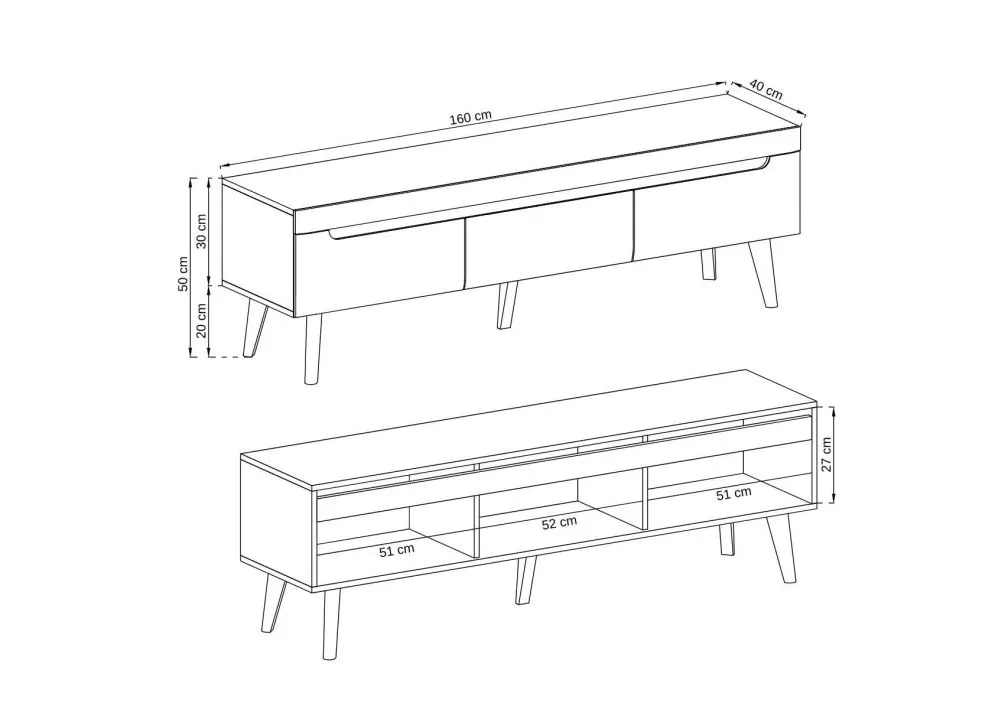 160 cm
40 cm
50 cm
30 cm
20 cm
27 cm
51 cm
52 cm
51 cm