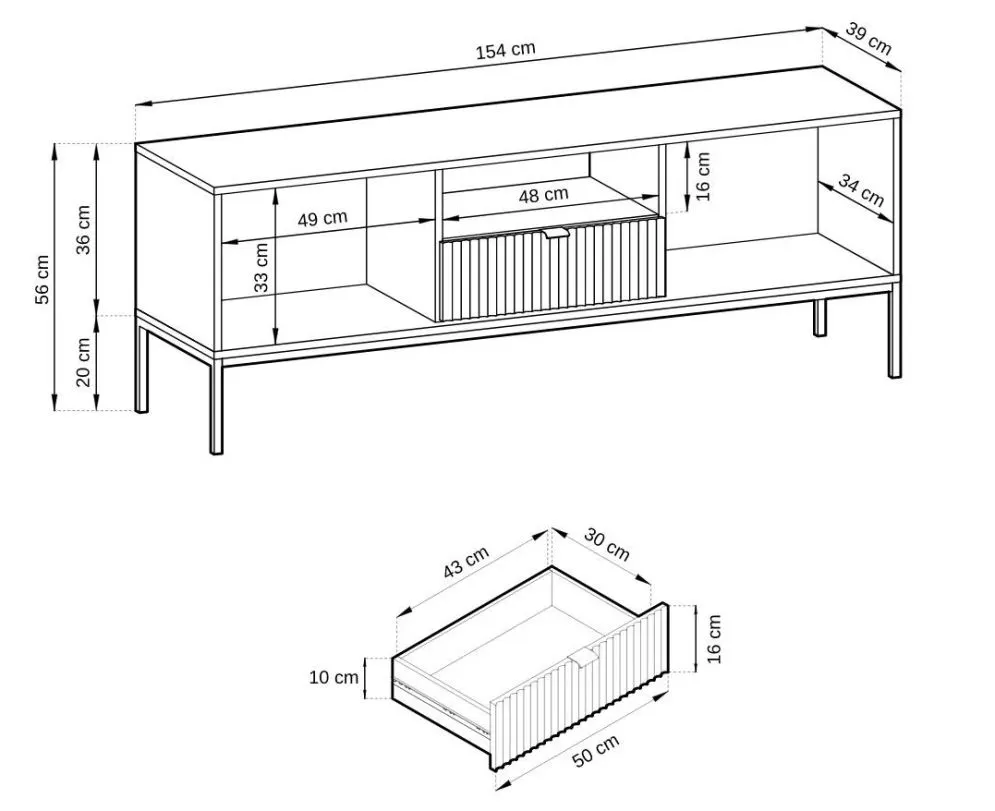 154 cm
39 cm
56 cm
36 cm
20 cm
49 cm
33 cm
48 cm
16 cm
34 cm
43 cm
30 cm
16 cm
10 cm
50 cm