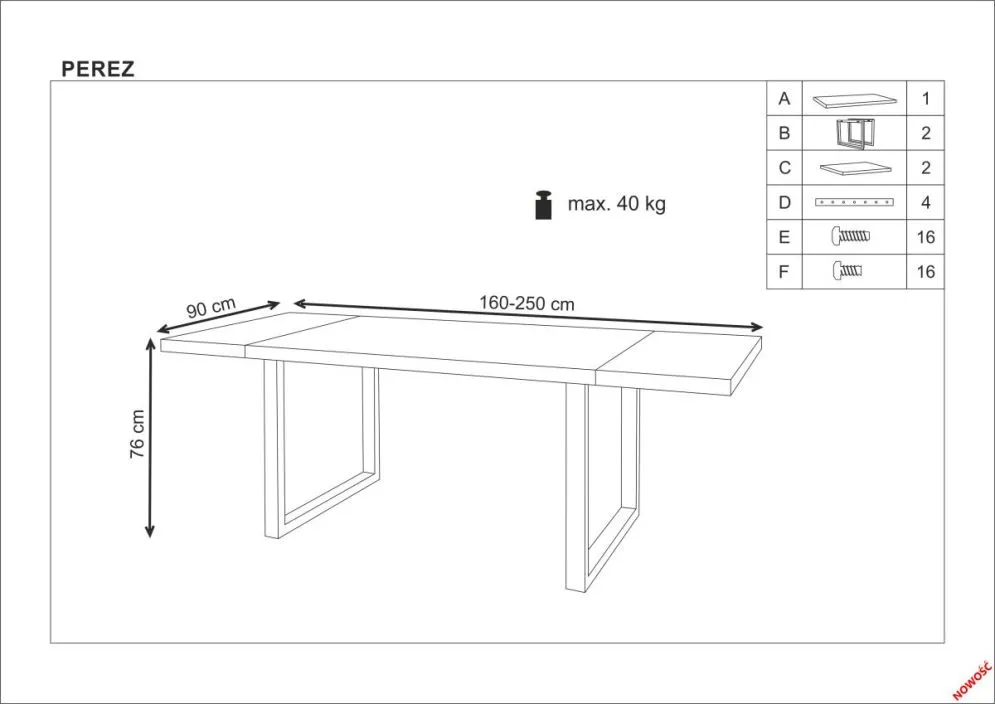 PEREZ

| A | | 1 |
|---|---|---|
| B | | 2 |
| C | | 2 |
| D | | 4 |
| E | | 16 |
| F | | 16 |

max. 40 kg

90 cm

160-250 cm

76 cm

NOWOŚĆ