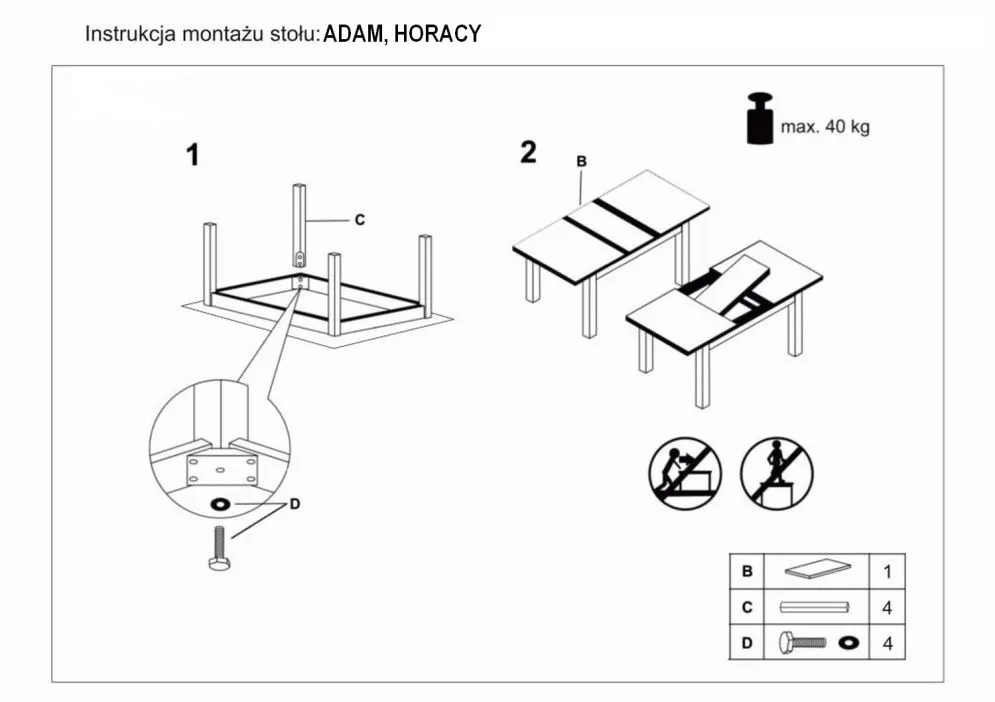 Instrukcja montażu stołu: ADAM, HORACY

max. 40 kg

1

C

D

2

B

| B | | 1 |
|---|---|---|
| C | | 4 |
| D | | 4 |