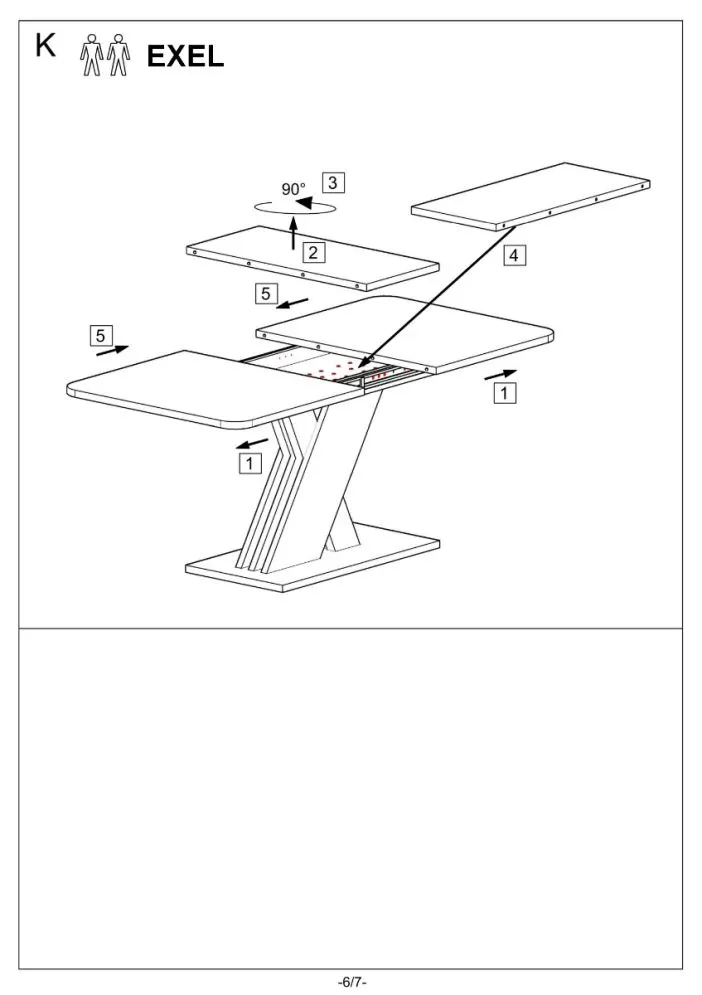 K EXEL

90°
3
2
4
5
5
1
1

-6/7-