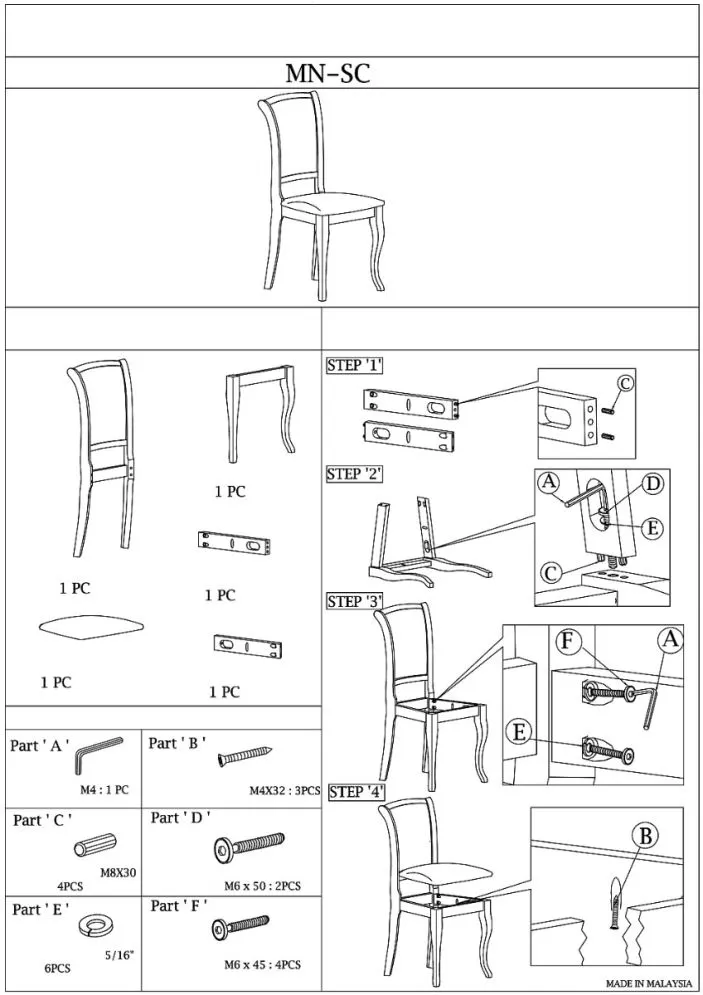 MN-SC

1 PC

1 PC

1 PC

1 PC

1 PC

Part ' A '
M4 : 1 PC

Part ' B '
M4X32 : 3PCS

Part ' C '
M8X30
4PCS

Part ' D '
M6 x 50 : 2PCS

Part ' E '
5/16"
6PCS

Part ' F '
M6 x 45 : 4PCS

STEP '1'
C

STEP '2'
A
D
E
C

STEP '3'
F
A
E

STEP '4'
B

MADE IN MALAYSIA