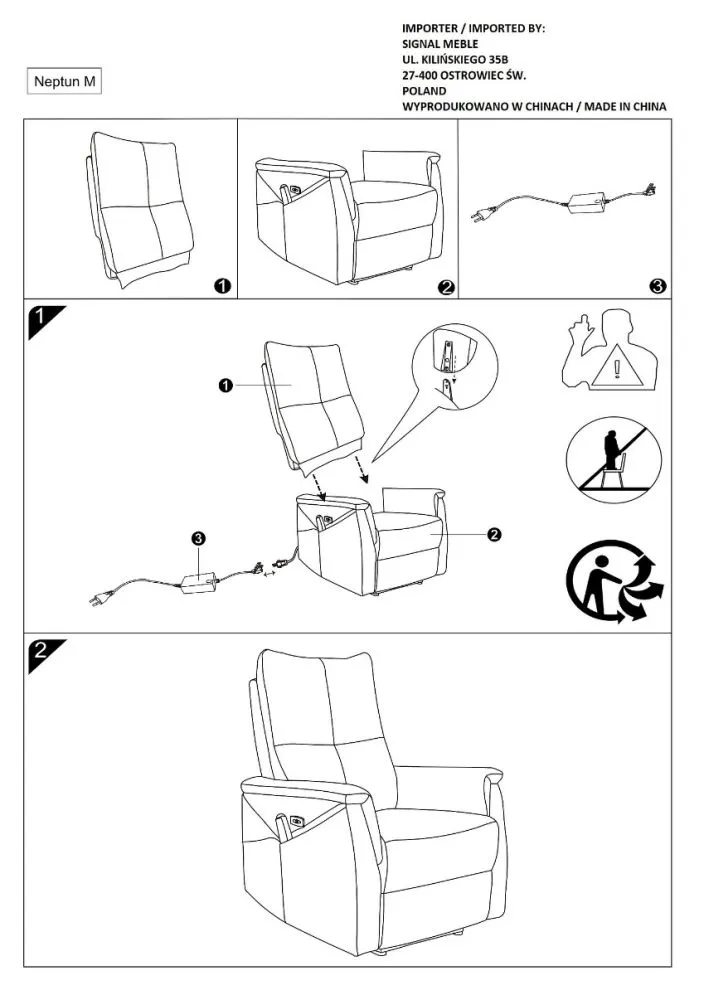 Neptun M

IMPORTER / IMPORTED BY:
SIGNAL MEBLE
UL. KILIŃSKIEGO 35B
27-400 OSTROWIEC ŚW.
POLAND
WYPRODUKOWANO W CHINACH / MADE IN CHINA

1

2

3

1

1

2

3

2