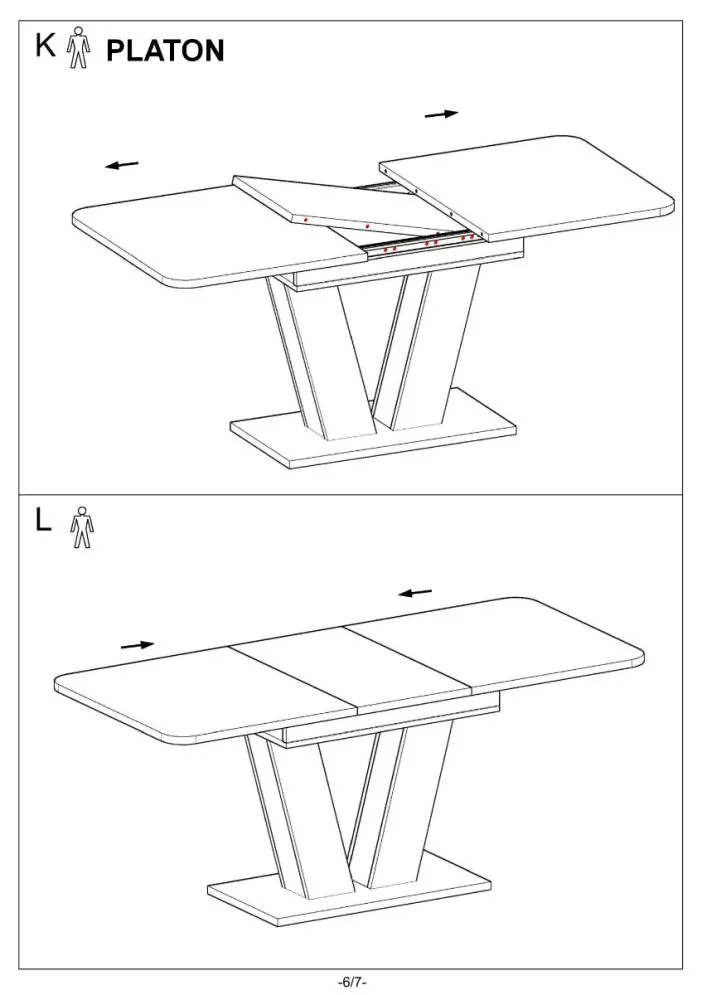 K PLATON

L

-6/7-