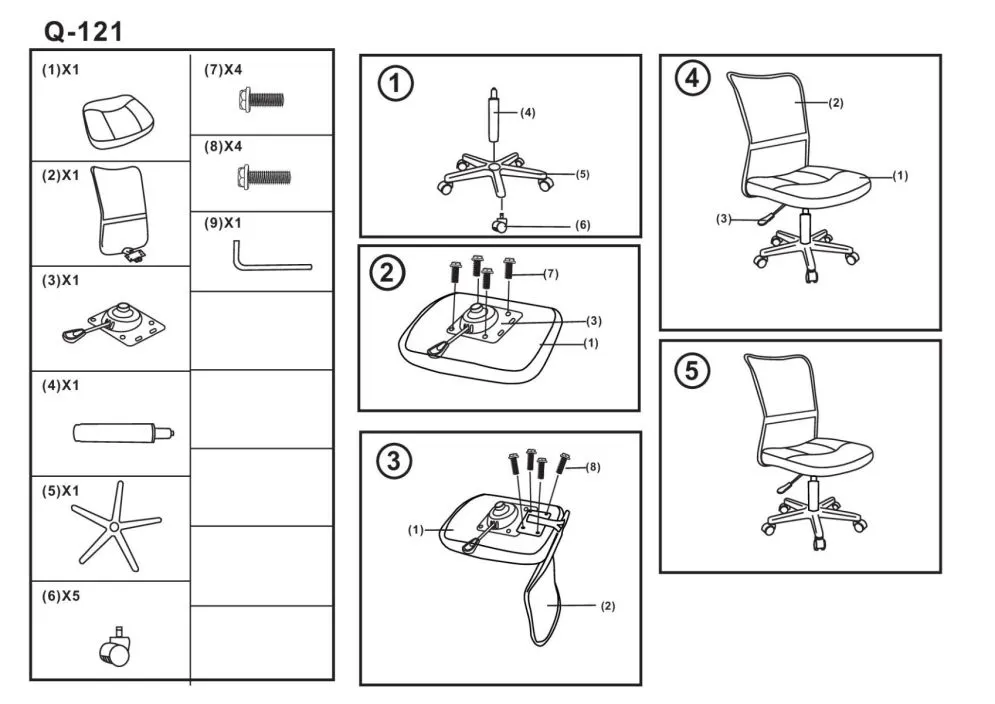 Q-121

(1)X1

(2)X1

(3)X1

(4)X1

(5)X1

(6)X5

(7)X4

(8)X4

(9)X1

1
(4)
(5)
(6)

2
(7)
(3)
(1)

3
(8)
(1)
(2)

4
(2)
(1)
(3)

5