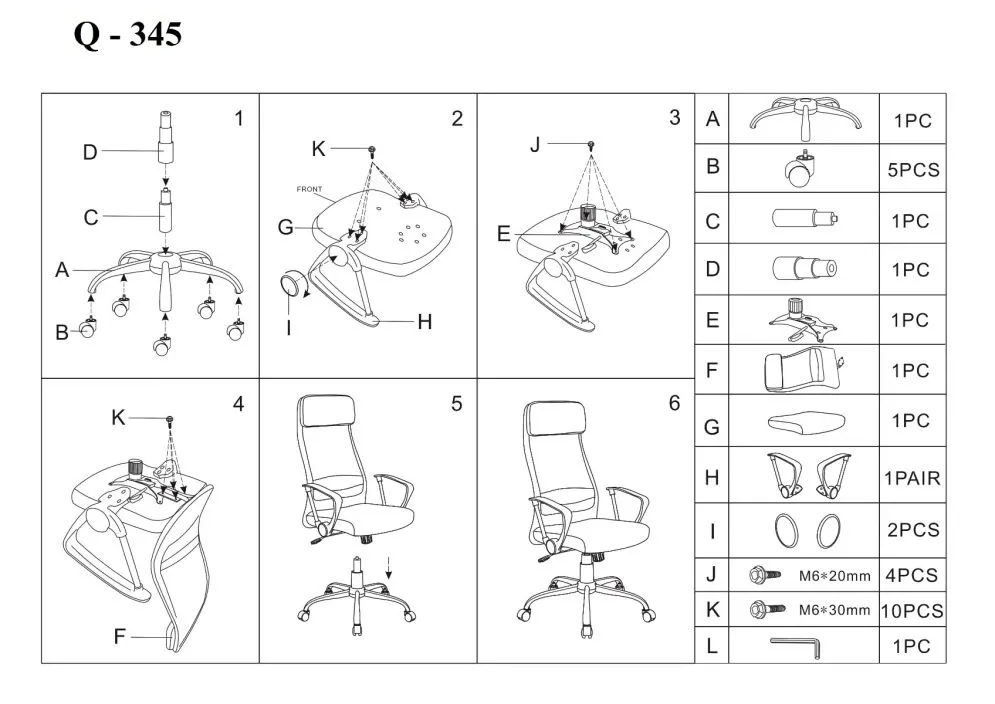 Q - 345

1
D
C
A
B

2
K
FRONT
G
I
H

3
J
E

4
K
F

5

6

| A | | 1PC |
|---|---|---|
| B | | 5PCS |
| C | | 1PC |
| D | | 1PC |
| E | | 1PC |
| F | | 1PC |
| G | | 1PC |
| H | | 1PAIR |
| I | | 2PCS |
| J | M6*20mm | 4PCS |
| K | M6*30mm | 10PCS |
| L | | 1PC |