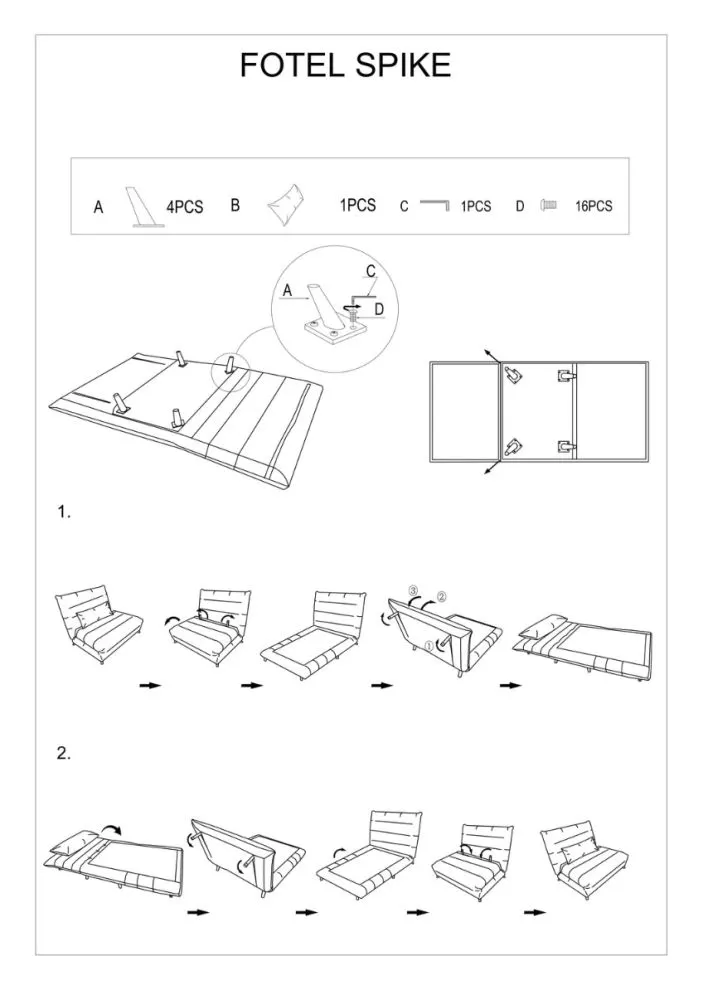 FOTEL SPIKE

A 4PCS B 1PCS C 1PCS D 16PCS

A
C
D

1.

③ ②
①

2.