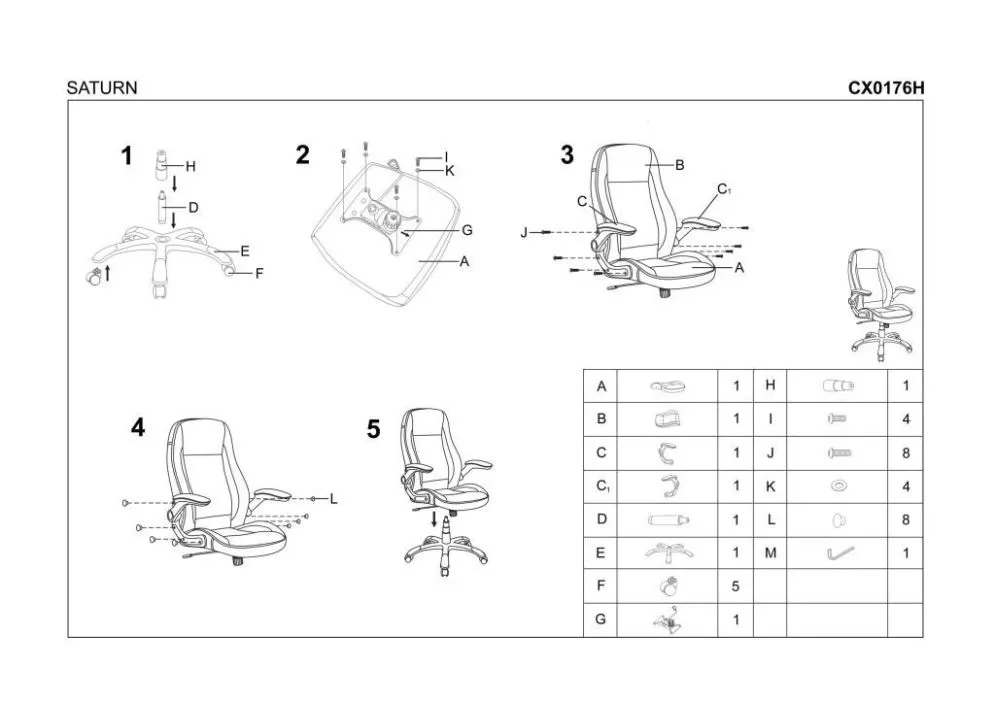 SATURN

CX0176H

1

H

D

E

F

2

I

K

G

A

3

B

C

$C_1$

J

A

4

L

5

| A | | 1 | H | | 1 |
|---|---|---|---|---|---|
| B | | 1 | I | | 4 |
| C | | 1 | J | | 8 |
| $C_1$ | | 1 | K | | 4 |
| D | | 1 | L | | 8 |
| E | | 1 | M | | 1 |
| F | | 5 | | | |
| G | | 1 | | | |