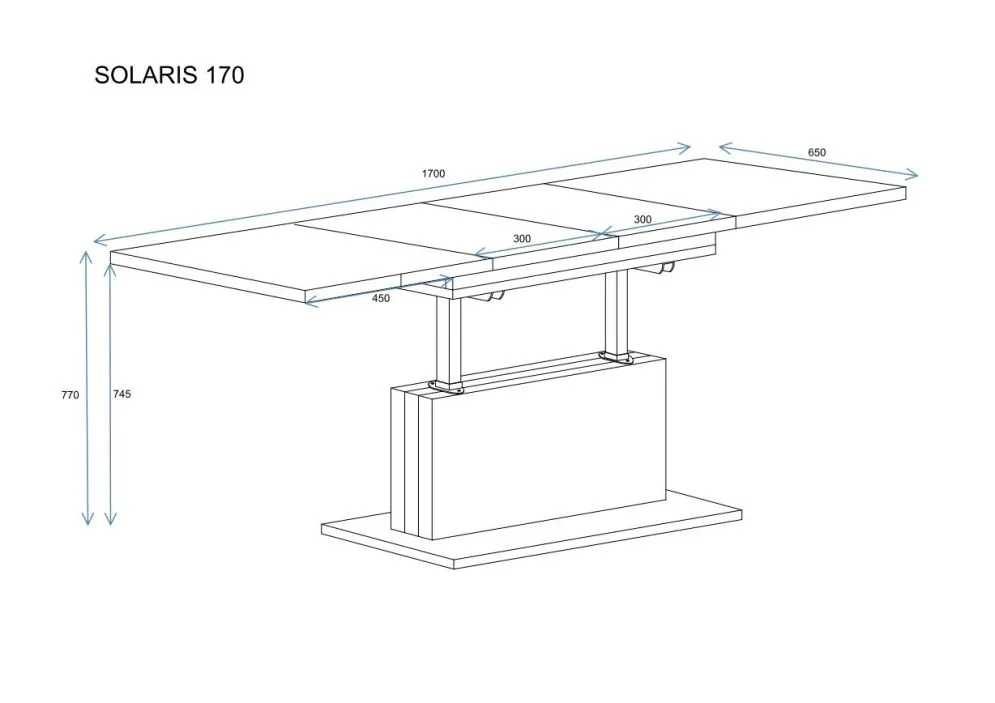 SOLARIS 170

1700

650

300

300

450

770

745